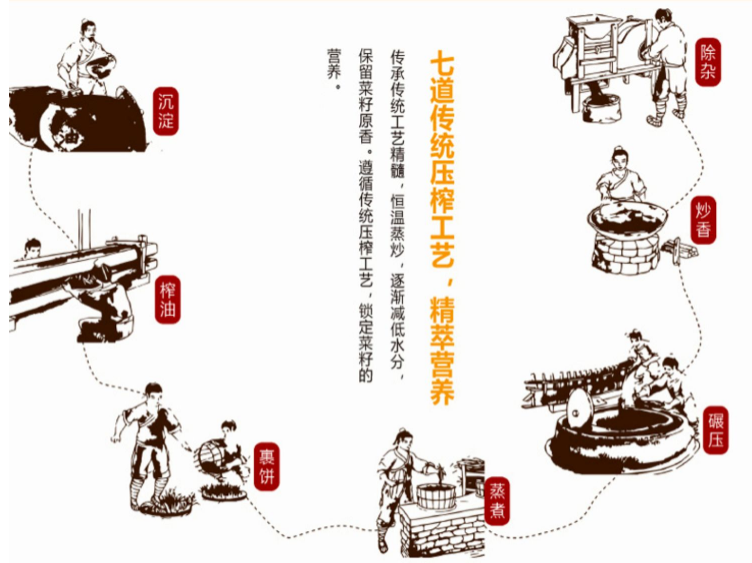 七道传统压榨工艺，精萃营养

传承传统工艺精髓，恒温蒸炒，逐渐减低水分，保留菜籽原香。遵循传统压榨工艺，锁定菜籽的营养。

除杂

炒香

碾压

蒸煮

裹饼

榨油

沉淀